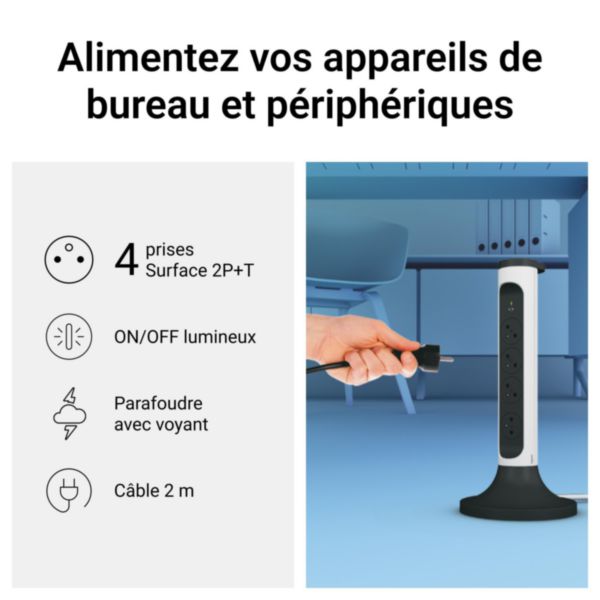 Alimentez vos appareils de bureau et périphériques

4 prises
Surface 2P+T

ON/OFF lumineux

Parafoudre
avec voyant

Câble 2 m