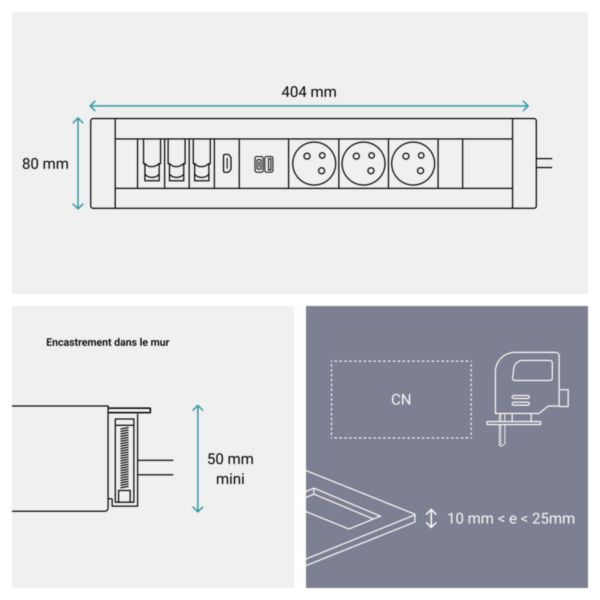 404 mm

80 mm

Encastrement dans le mur

50 mm
mini

CN

10 mm < e < 25mm