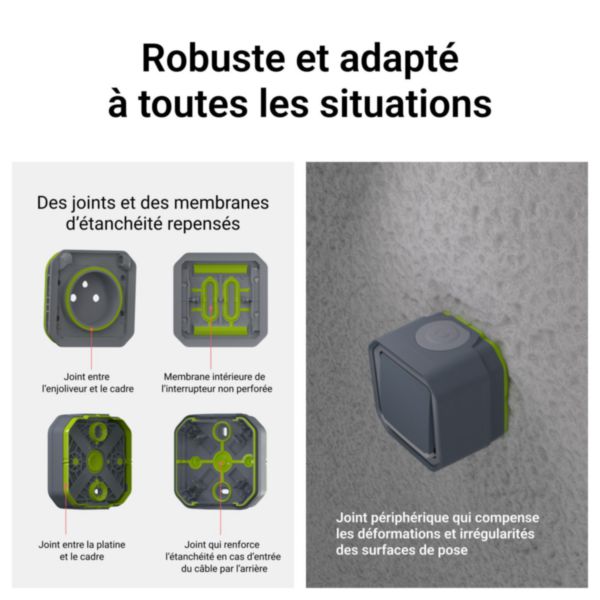 Robuste et adapté à toutes les situations

Des joints et des membranes d'étanchéité repensés

Joint entre l'enjoliveur et le cadre

Membrane intérieure de l'interrupteur non perforée

Joint entre la platine et le cadre

Joint qui renforce l'étanchéité en cas d'entrée du câble par l'arrière

Joint périphérique qui compense les déformations et irrégularités des surfaces de pose