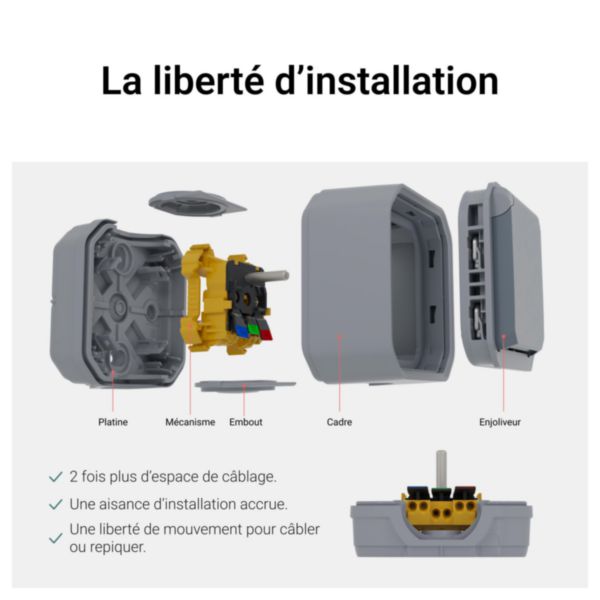 La liberté d'installation

Platine

Mécanisme

Embout

Cadre

Enjoliveur

✓ 2 fois plus d'espace de câblage.

✓ Une aisance d'installation accrue.

✓ Une liberté de mouvement pour câbler ou repiquer.