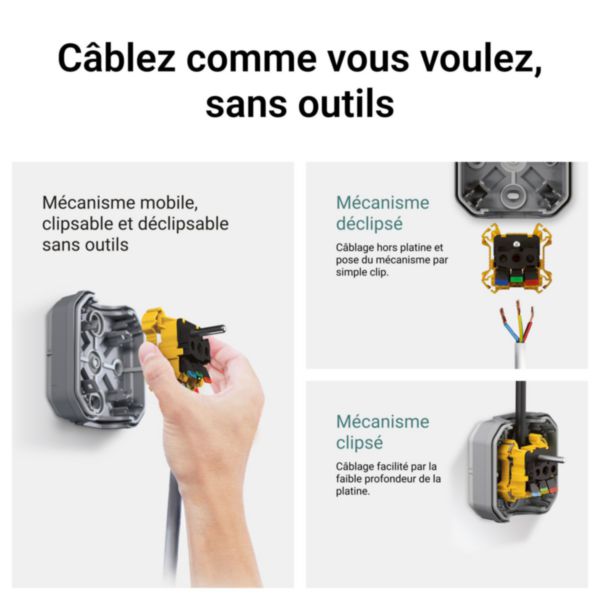 Câblez comme vous voulez, sans outils

Mécanisme mobile, clipsable et déclipsable sans outils

Mécanisme déclipsé

Câblage hors platine et pose du mécanisme par simple clip.

Mécanisme clipsé

Câblage facilité par la faible profondeur de la platine.