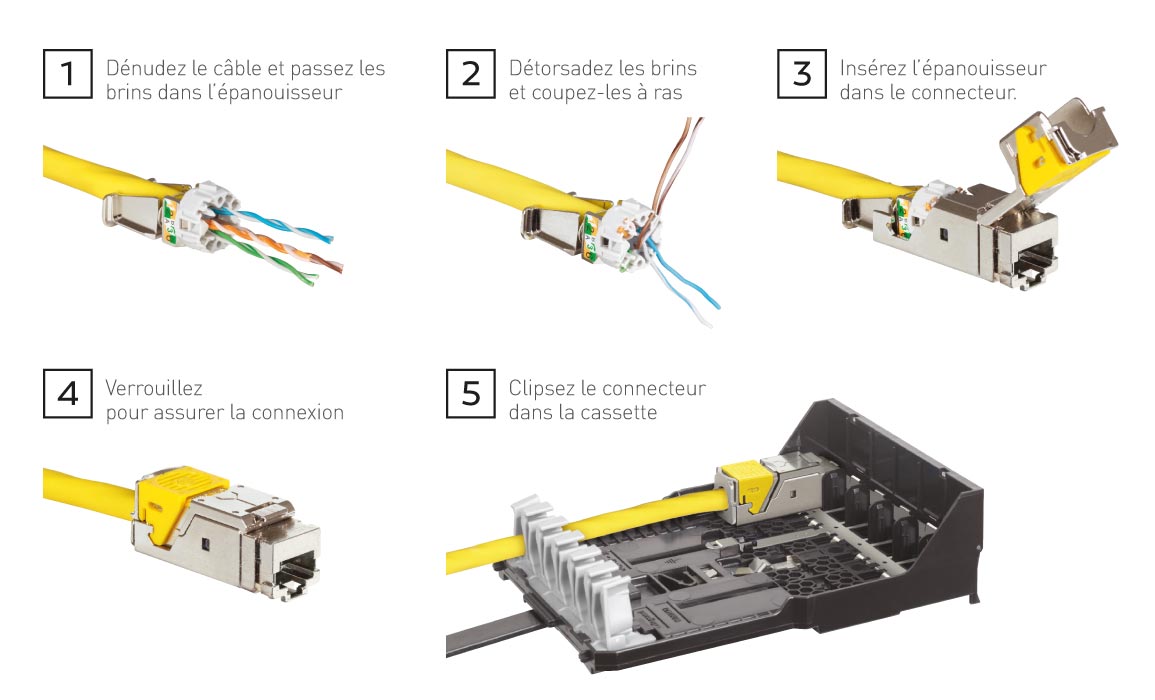 1 Dénudez le câble et passez les brins dans l'épanouisseur

2 Détorsadez les brins et coupez-les à ras

3 Insérez l'épanouisseur dans le connecteur.

4 Verrouillez pour assurer la connexion

5 Clipsez le connecteur dans la cassette