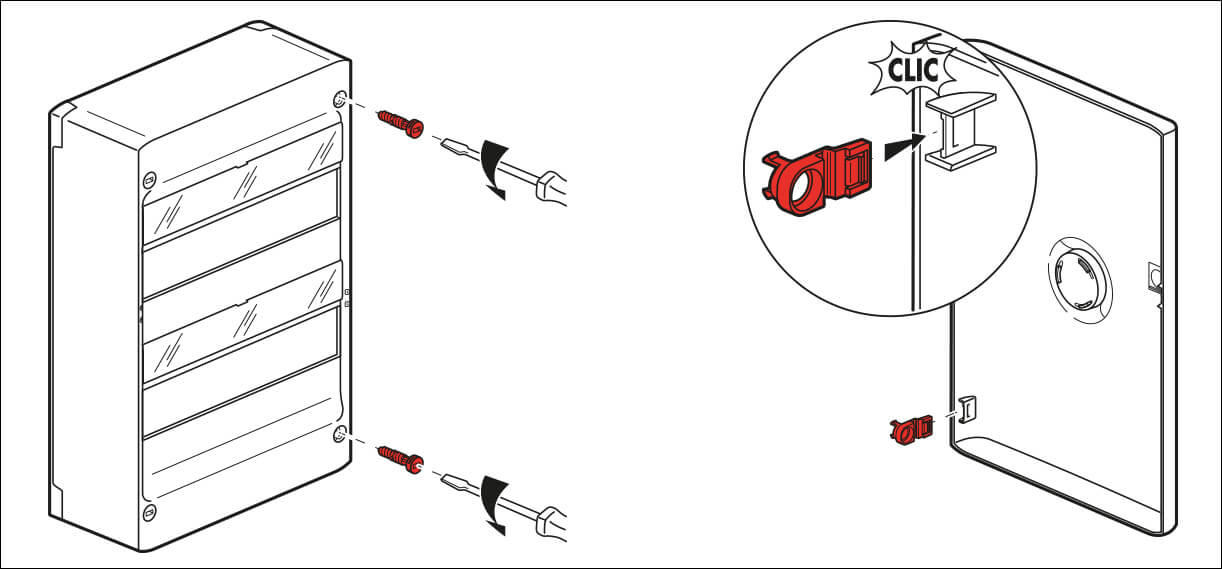 CLIC