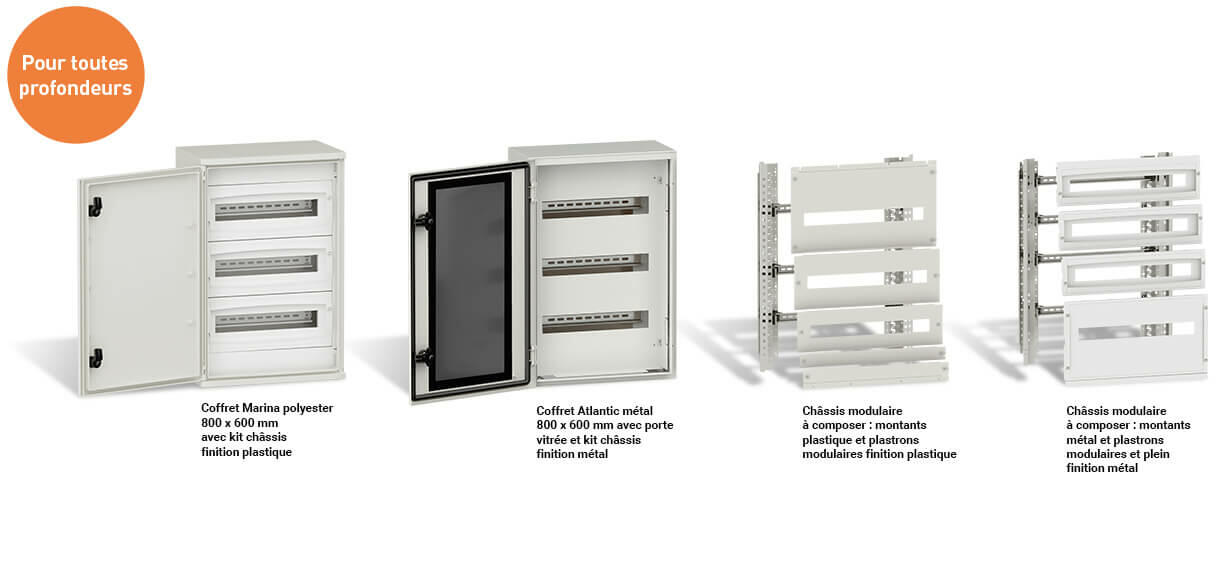 Pour toutes profondeurs

Coffret Marina polyester
800 x 600 mm
avec kit châssis
finition plastique

Coffret Atlantic métal
800 x 600 mm avec porte
vitrée et kit châssis
finition métal

Châssis modulaire
à composer : montants
plastique et plastrons
modulaires finition plastique

Châssis modulaire
à composer : montants
métal et plastrons
modulaires et plein
finition métal