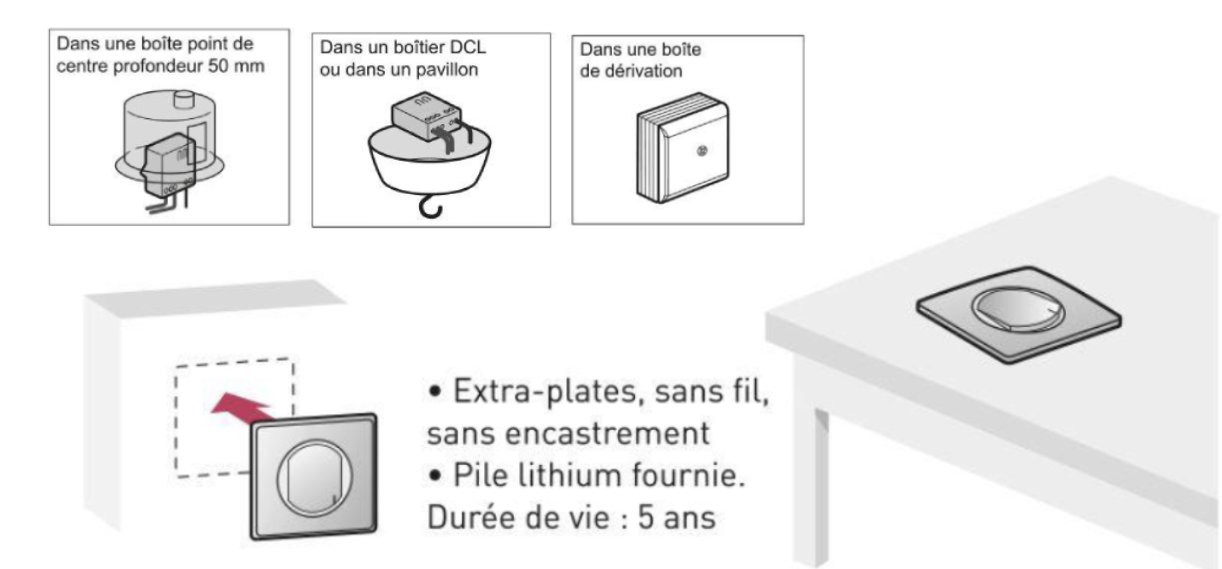 Dans une boîte point de centre profondeur 50 mm

Dans un boîtier DCL ou dans un pavillon

Dans une boîte de dérivation

• Extra-plates, sans fil, sans encastrement
• Pile lithium fournie. Durée de vie : 5 ans