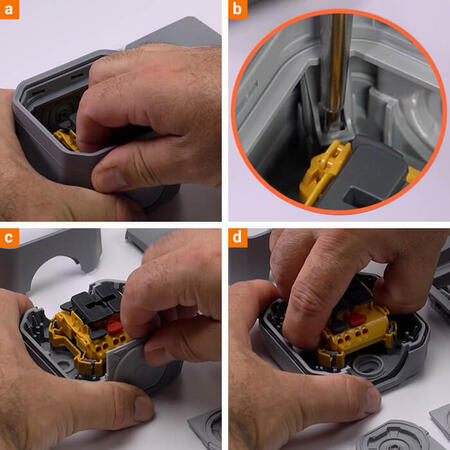 a

b

c

d