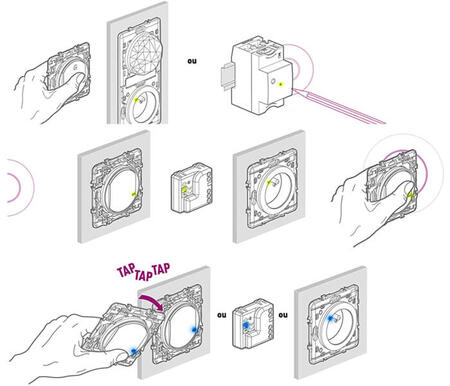 ou

TAP TAP TAP

ou

ou