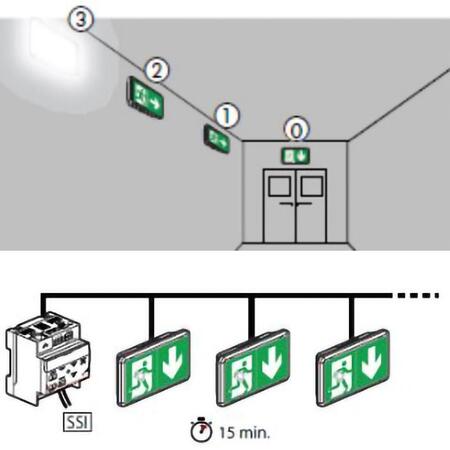 3
2
1
0

SSI
15 min.