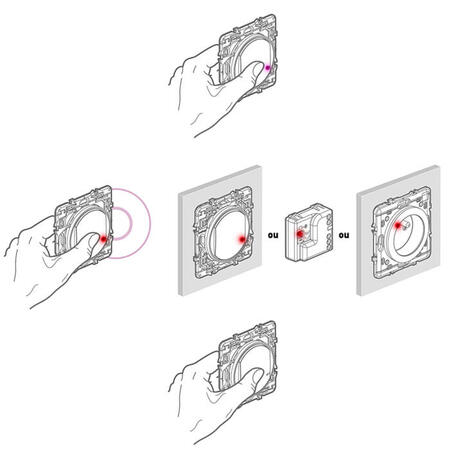 ou

ou