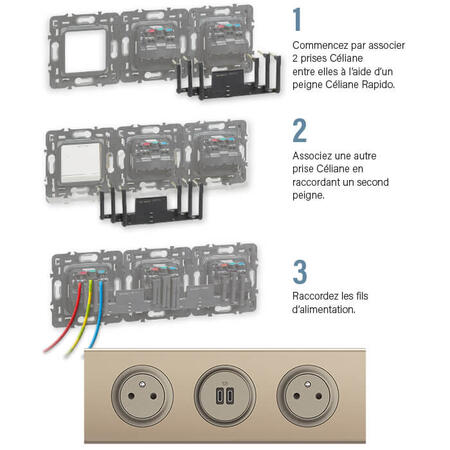 1

Commencez par associer 2 prises Céliane entre elles à l'aide d'un peigne Céliane Rapido.

2

Associez une autre prise Céliane en raccordant un second peigne.

3

Raccordez les fils d'alimentation.