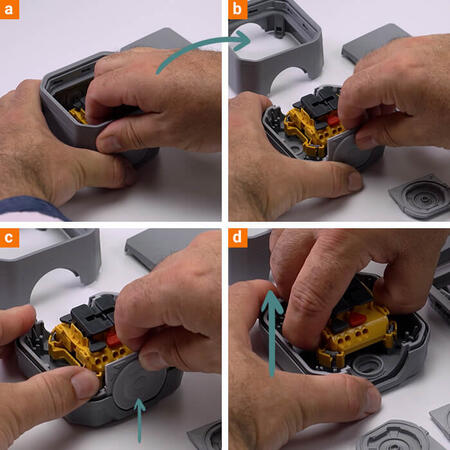 a

b

c

d