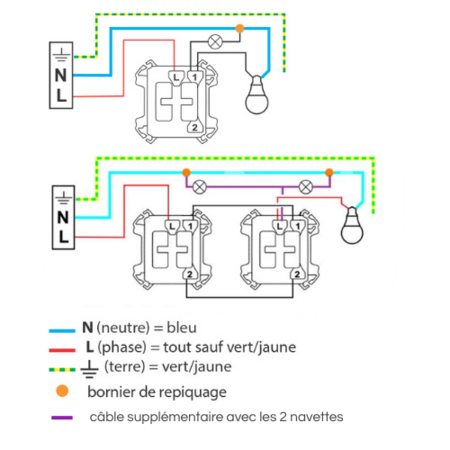 N
L
L
1
2
N
L
L
1
2
L
1
2

N (neutre) = bleu
L (phase) = tout sauf vert/jaune
(terre) = vert/jaune
bornier de repiquage
câble supplémentaire avec les 2 navettes