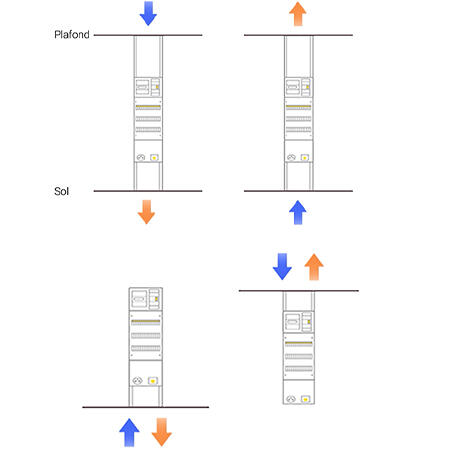 Plafond

Sol