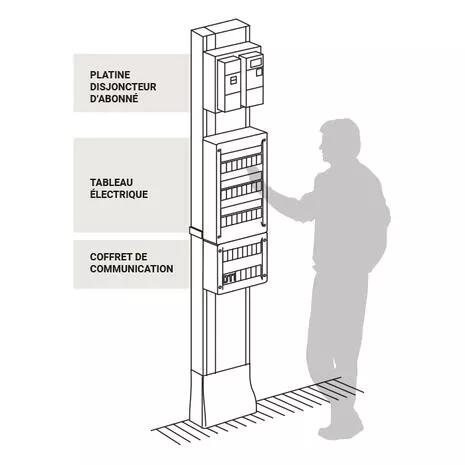 PLATINE DISJONCTEUR D'ABONNÉ

TABLEAU ÉLECTRIQUE

COFFRET DE COMMUNICATION

DTI