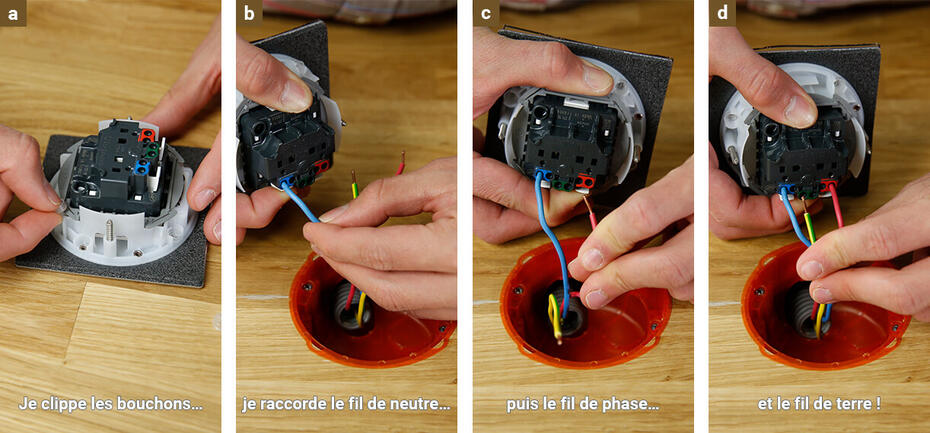 a

Je clippe les bouchons...

b

je raccorde le fil de neutre...

c

puis le fil de phase...

d

et le fil de terre !