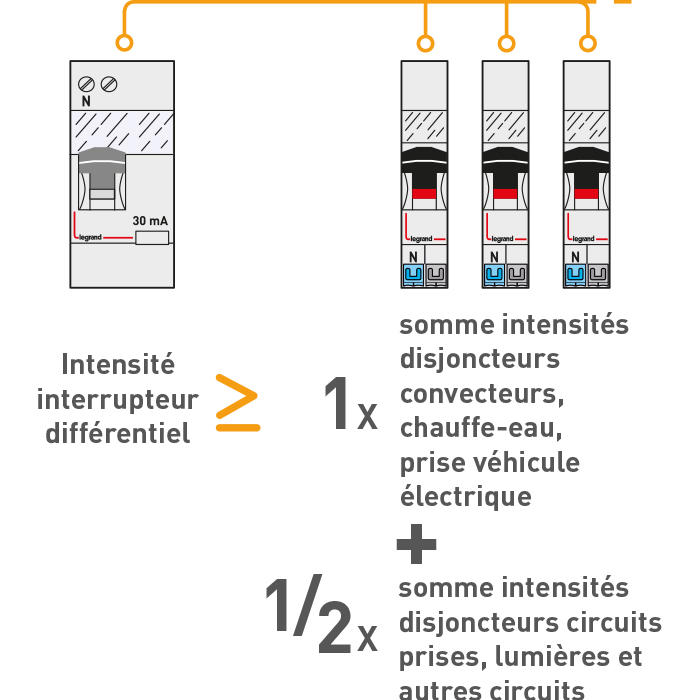 N

30 mA

legrand

legrand

N

legrand

N

legrand

N

Intensité interrupteur différentiel

$\geq$

1x

somme intensités disjoncteurs convecteurs, chauffe-eau, prise véhicule électrique

+

1/2x

somme intensités disjoncteurs circuits prises, lumières et autres circuits