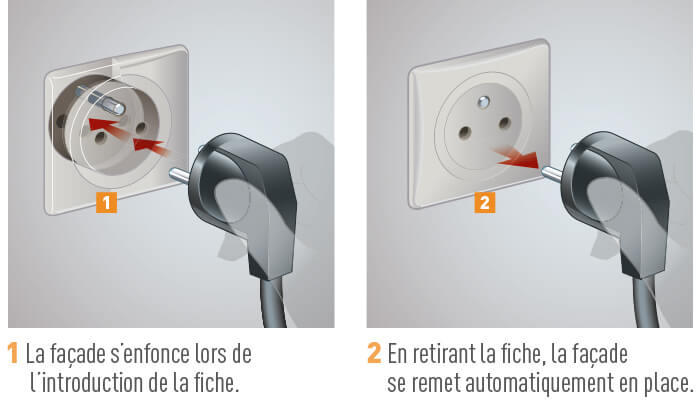 1

2

1 La façade s'enfonce lors de l'introduction de la fiche.

2 En retirant la fiche, la façade se remet automatiquement en place.