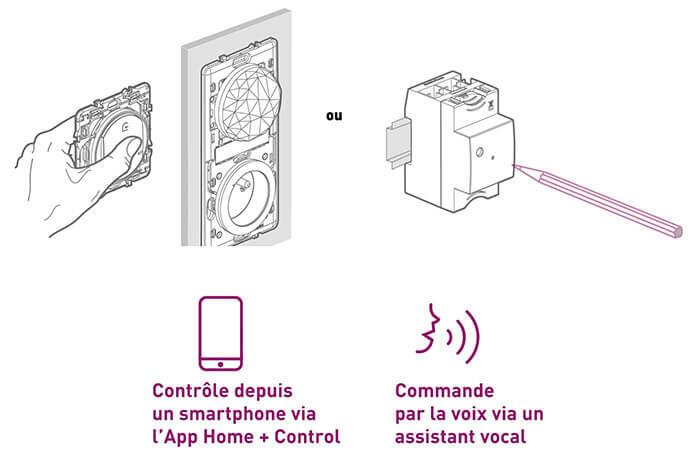 ou

Contrôle depuis un smartphone via l'App Home + Control

Commande par la voix via un assistant vocal