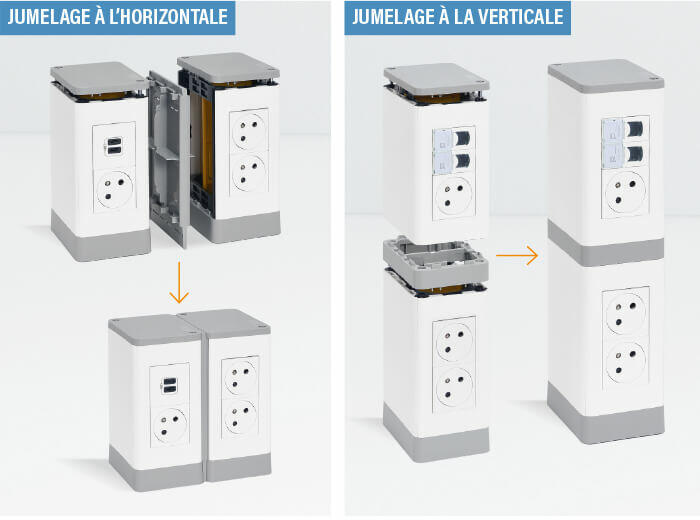 JUMELAGE À L'HORIZONTALE

JUMELAGE À LA VERTICALE